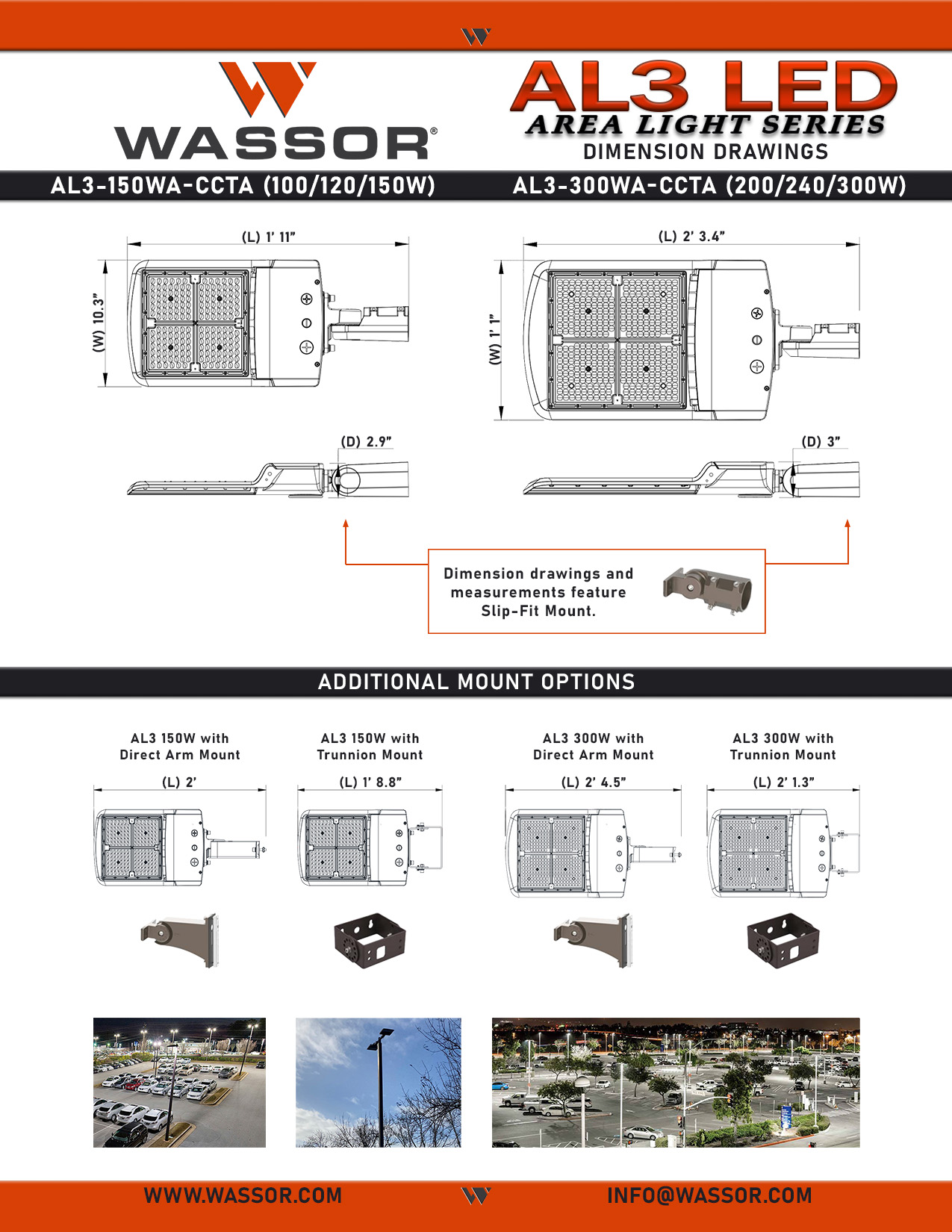 WASSOR®

AL3 LED
AREA LIGHT SERIES
DIMENSION DRAWINGS

AL3-150WA-CCTA (100/120/150W)

AL3-300WA-CCTA (200/240/300W)

(L) 1' 11"

(W) 10.3"

(D) 2.9"

(L) 2' 3.4"

(W) 1' 1"

(D) 3"

Dimension drawings and measurements feature Slip-Fit Mount.

ADDITIONAL MOUNT OPTIONS

AL3 150W with Direct Arm Mount

(L) 2'

AL3 150W with Trunnion Mount

(L) 1' 8.8"

AL3 300W with Direct Arm Mount

(L) 2' 4.5"

AL3 300W with Trunnion Mount

(L) 2' 1.3"

WWW.WASSOR.COM

INFO@WASSOR.COM